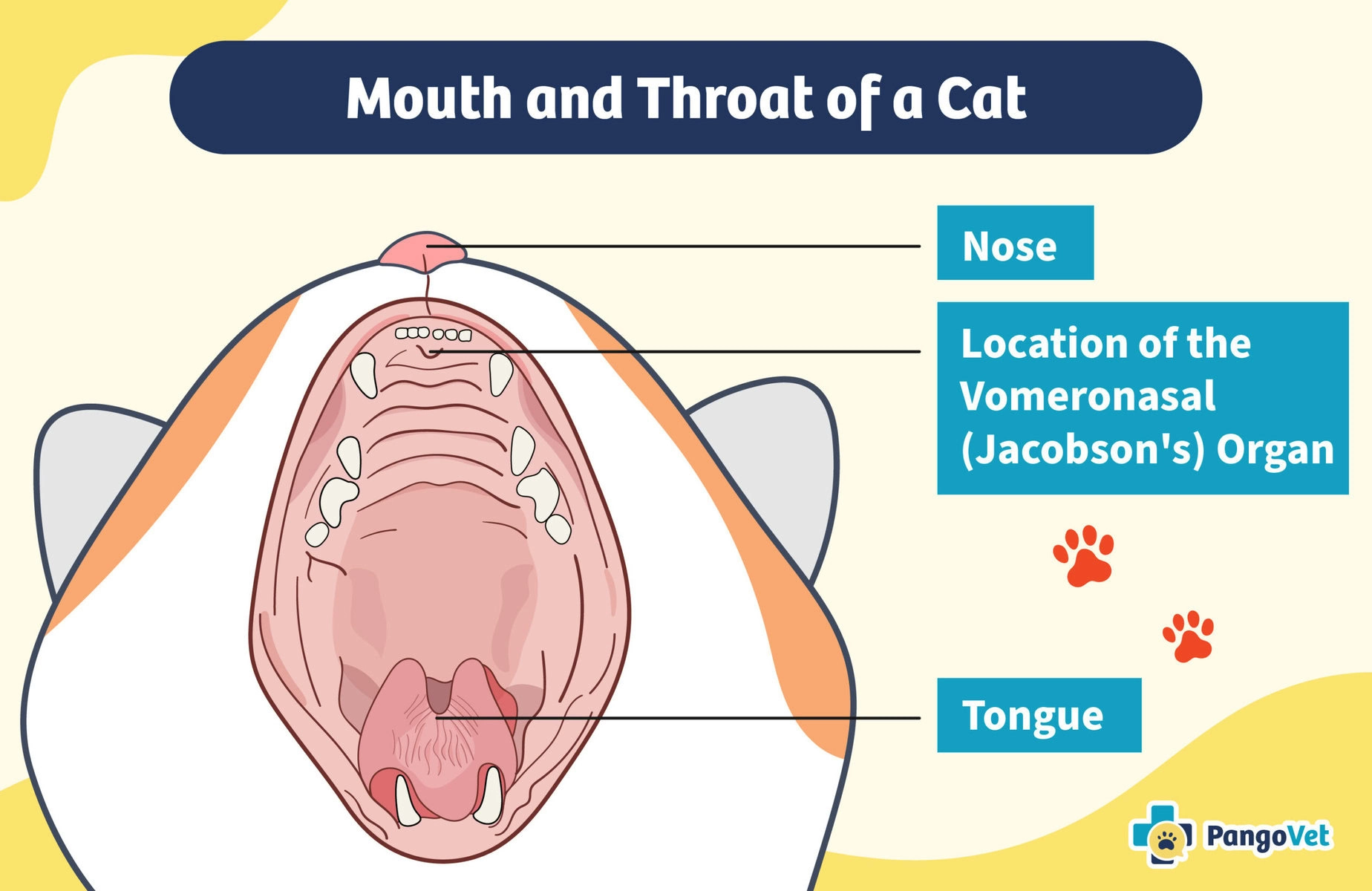 Mouth and Throat of a Cat

Nose

Location of the Vomeronasal (Jacobson's) Organ

Tongue

PangoVet